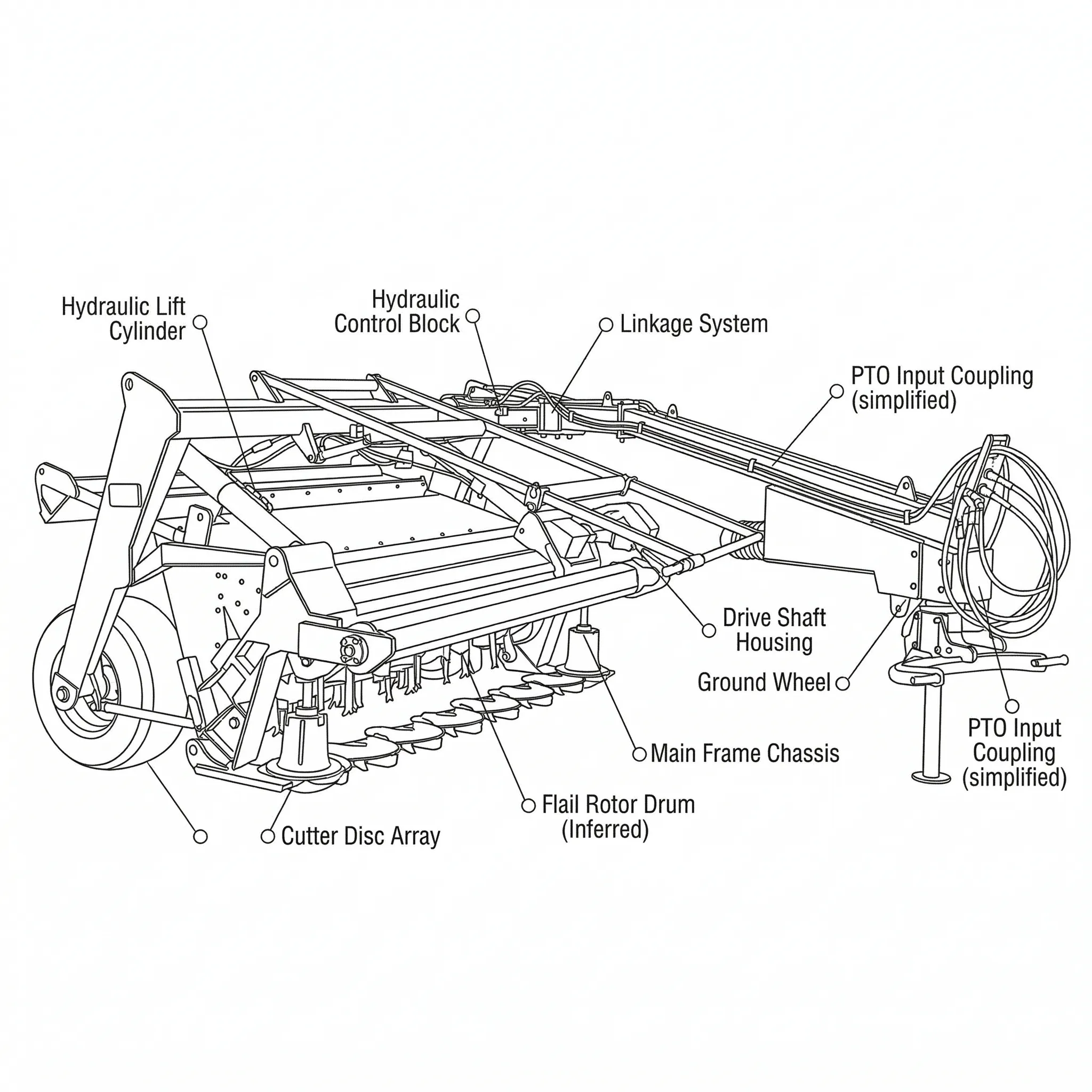 Hydraulic Lift Cylinder

Hydraulic Control Block

Linkage System

PTO Input Coupling (simplified)

Drive Shaft Housing

Ground Wheel

PTO Input Coupling (simplified)

Main Frame Chassis

Flail Rotor Drum (Inferred)

Cutter Disc Array